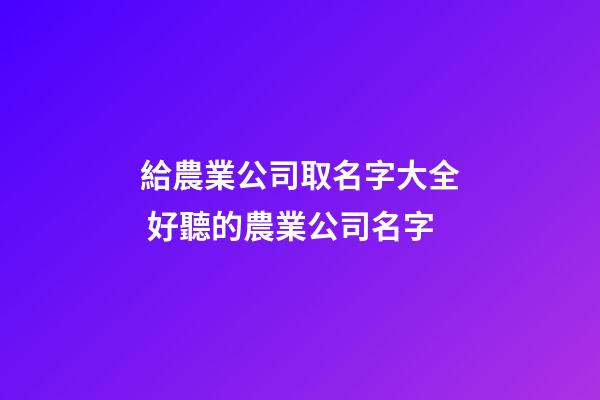 給農業公司取名字大全
好聽的農業公司名字